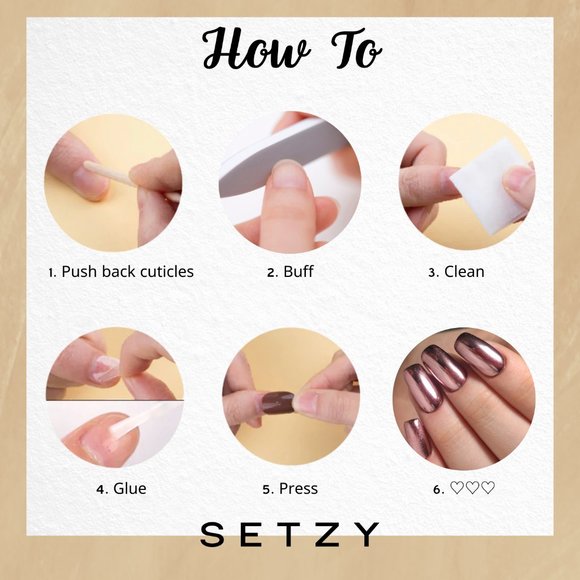 How To

1. Push back cuticles

2. Buff

3. Clean

4. Glue

5. Press

6. ♡♡♡

SETZY